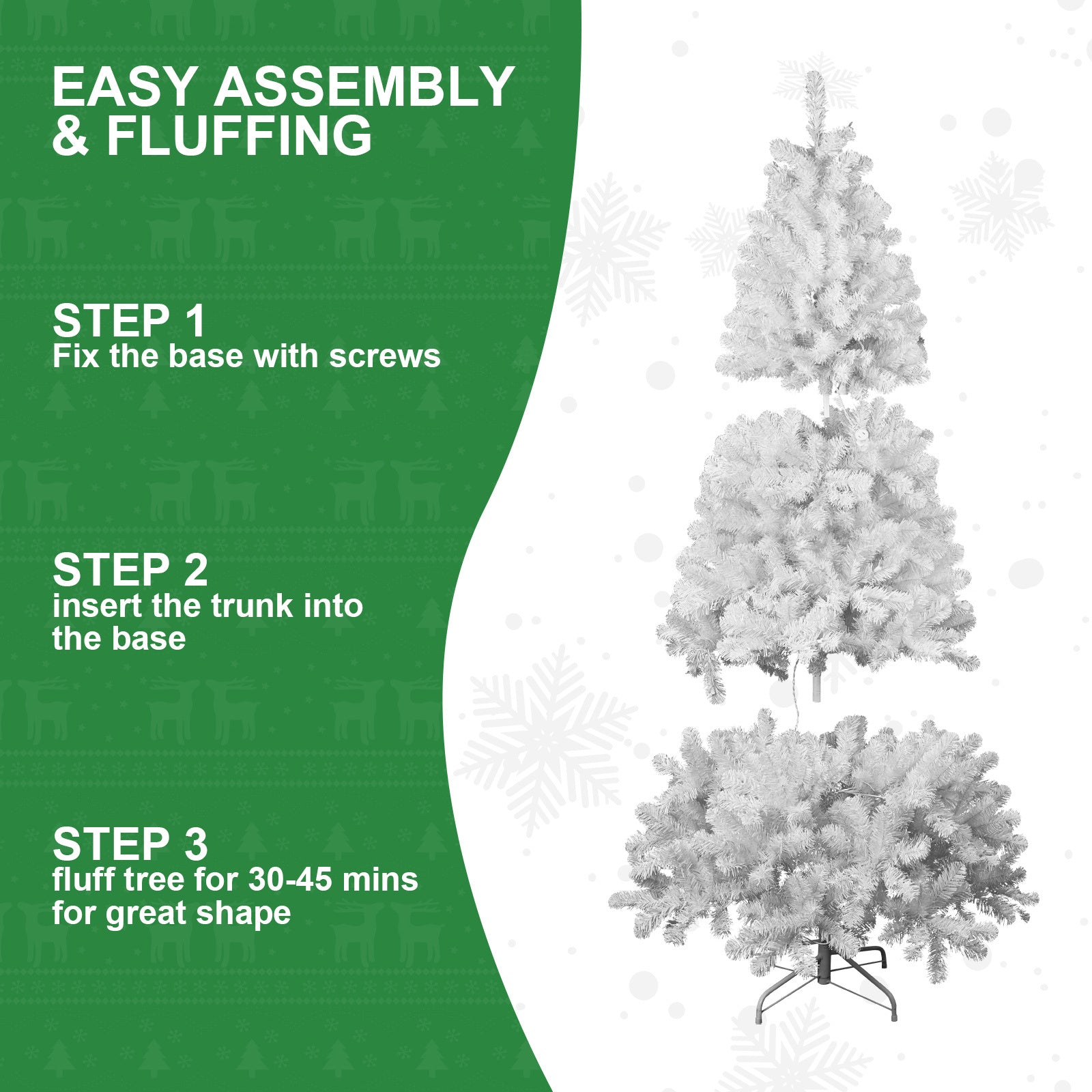 EASY ASSEMBLY & FLUFFING

STEP 1
Fix the base with screws

STEP 2
insert the trunk into the base

STEP 3
fluff tree for 30-45 mins for great shape