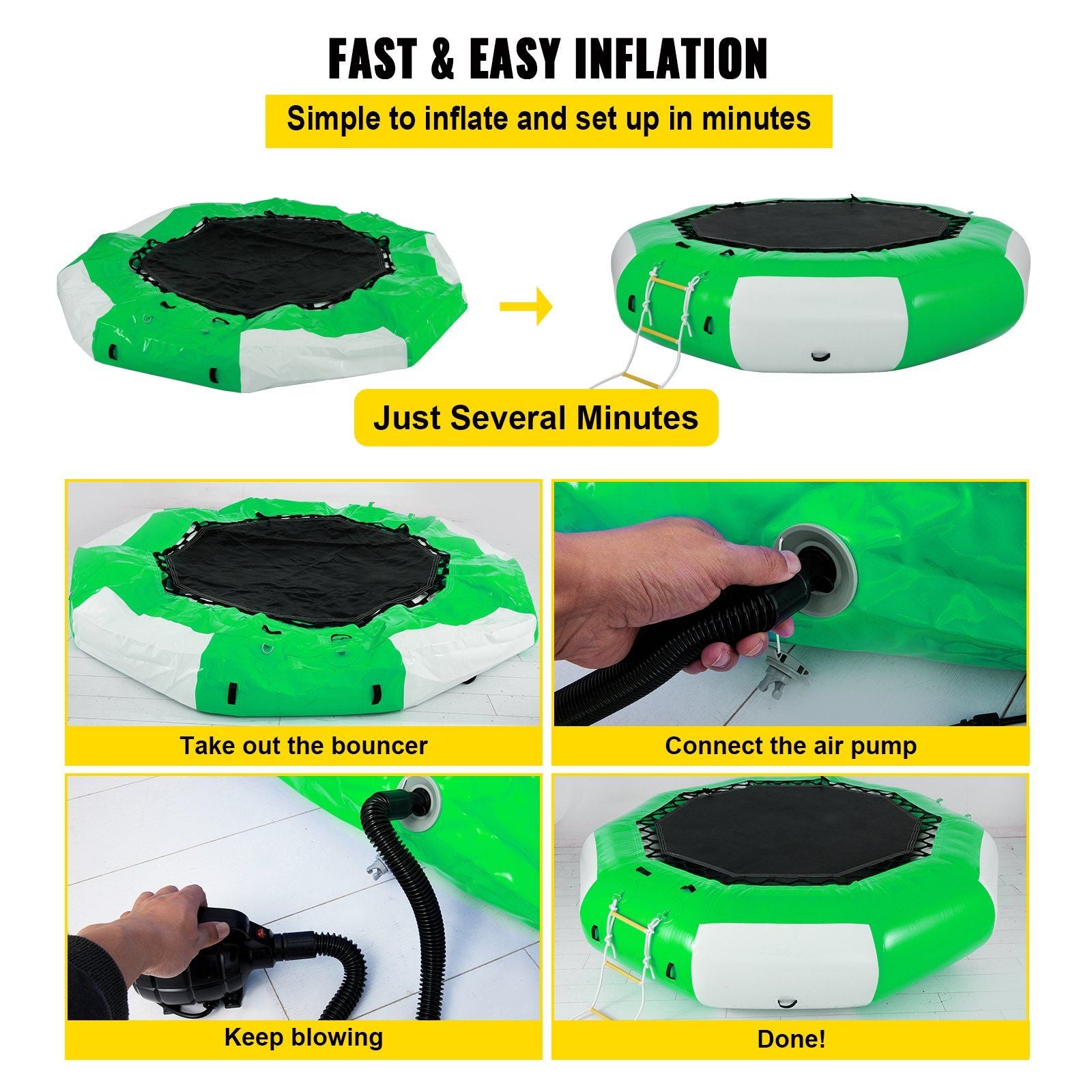 FAST & EASY INFLATION

Simple to inflate and set up in minutes

Just Several Minutes

Take out the bouncer

Connect the air pump

Keep blowing

Done!