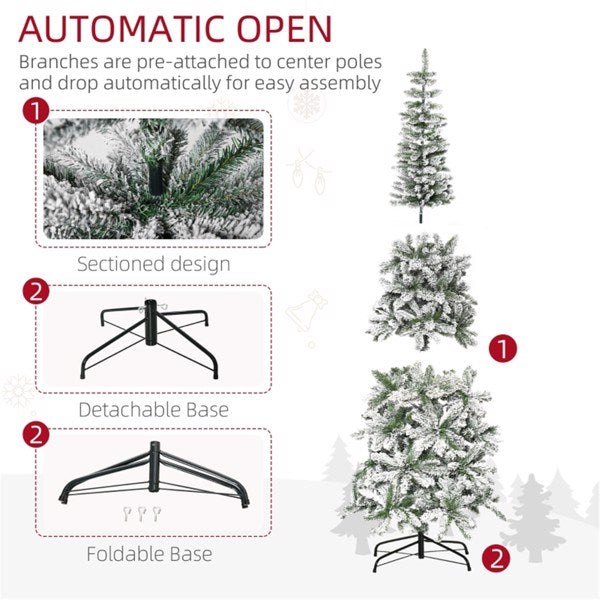 AUTOMATIC OPEN

Branches are pre-attached to center poles and drop automatically for easy assembly

1

Sectioned design

2

Detachable Base

2

Foldable Base

1

2